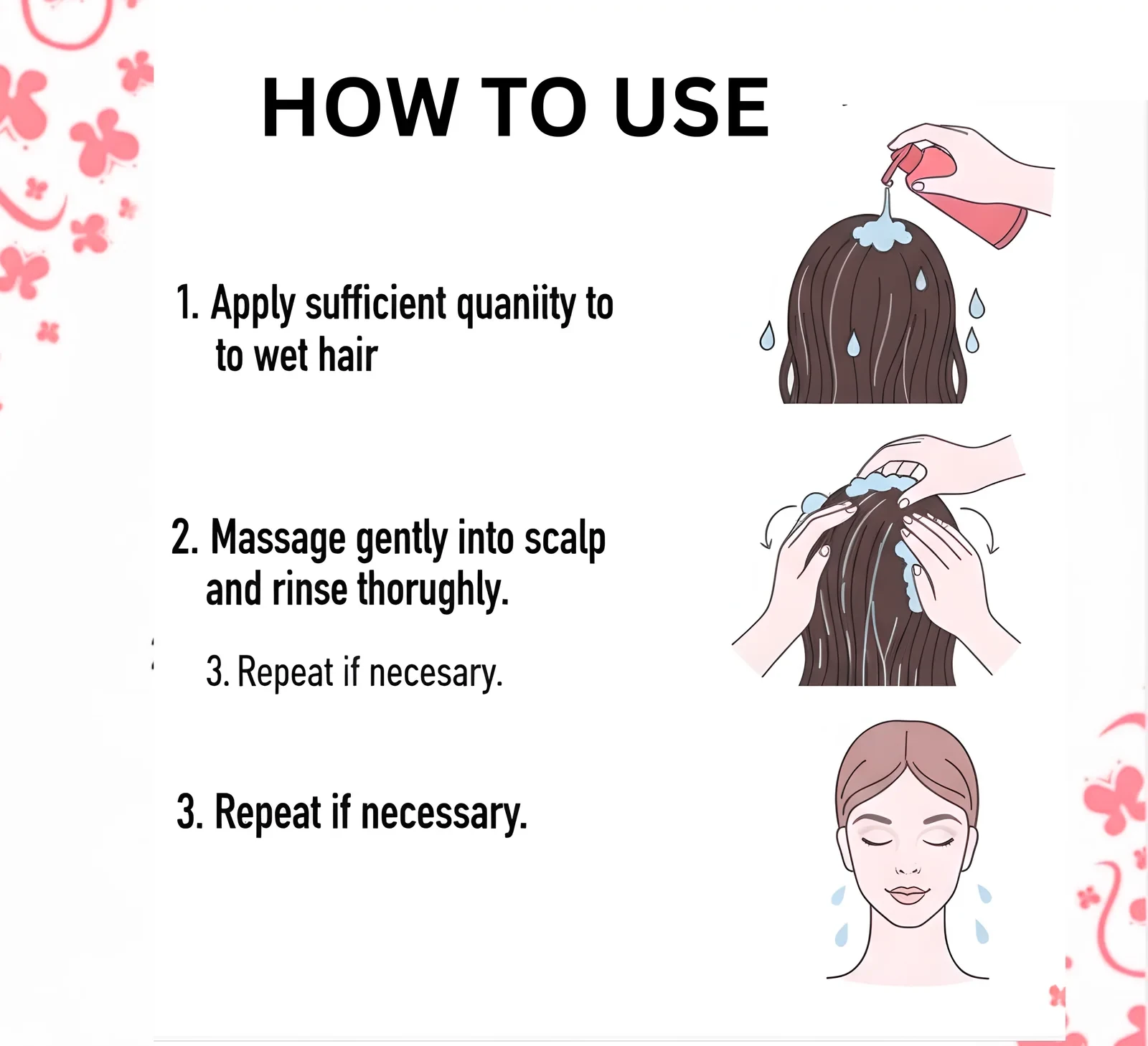 HOW TO USE

1. Apply sufficient quaniity to to wet hair

2. Massage gently into scalp and rinse thorughly.

3. Repeat if necesary.

3. Repeat if necessary.