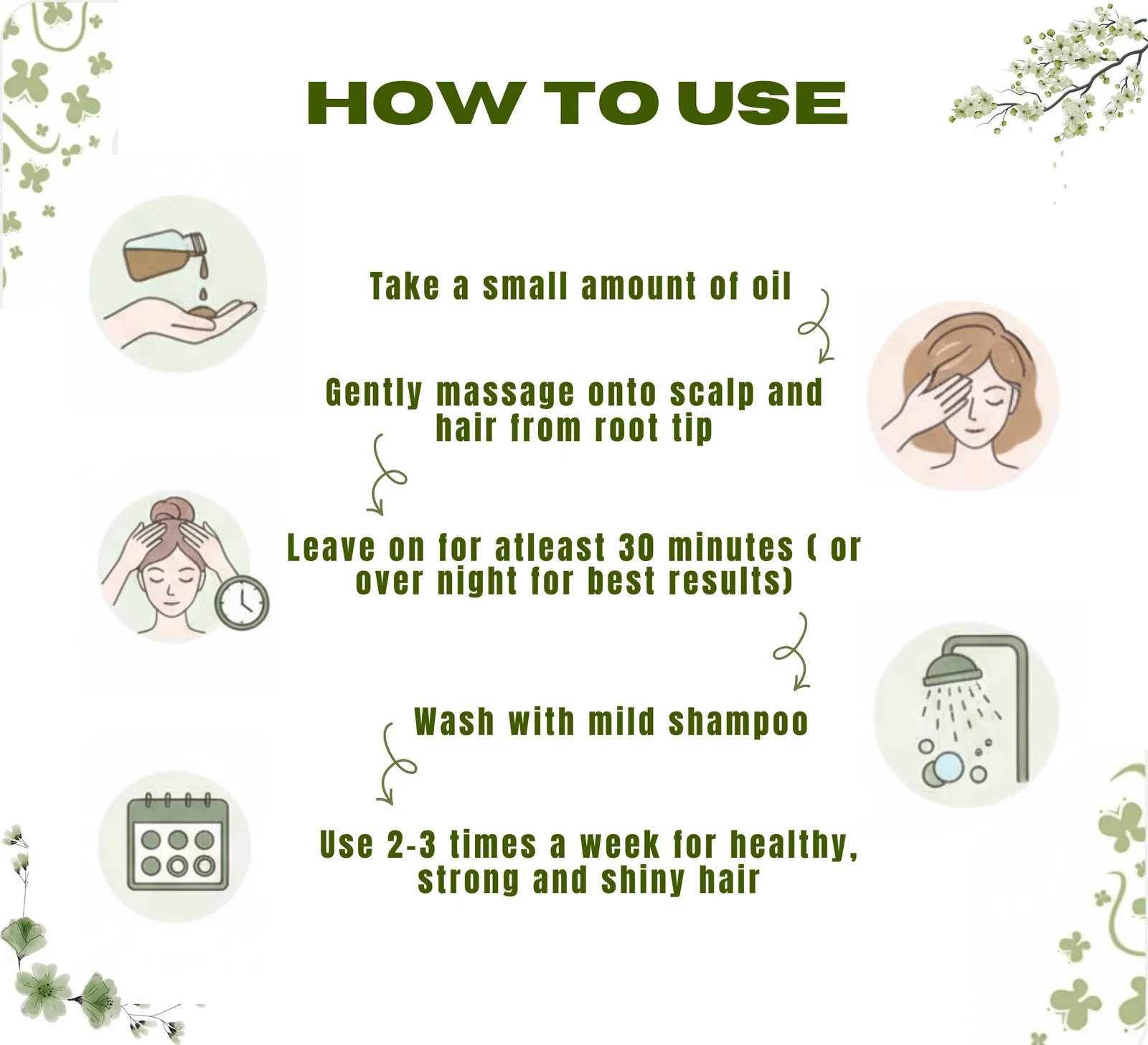 HOW TO USE

Take a small amount of oil

Gently massage onto scalp and hair from root tip

Leave on for atleast 30 minutes ( or over night for best results)

Wash with mild shampoo

Use 2-3 times a week for healthy, strong and shiny hair