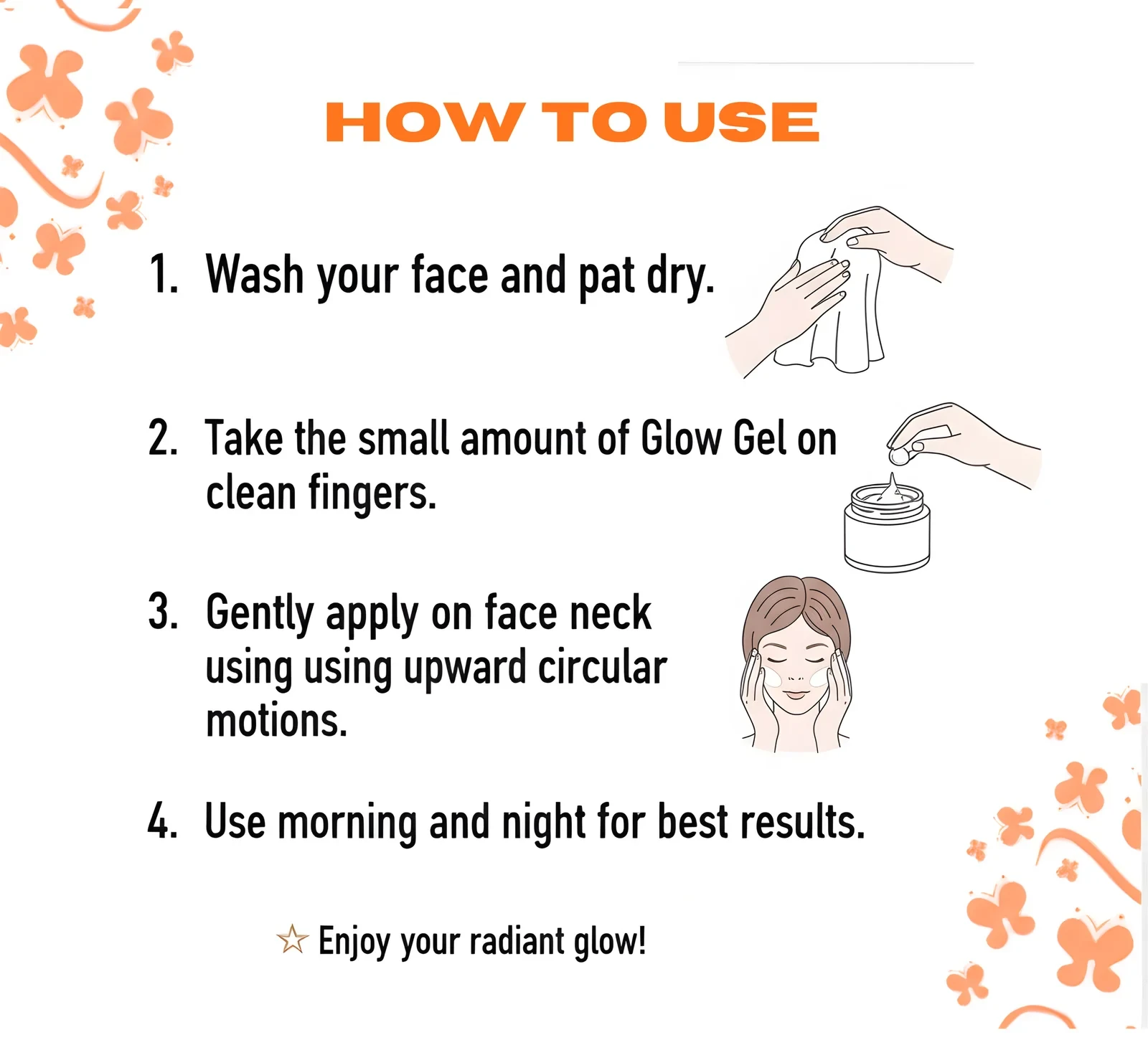 HOW TO USE

1. Wash your face and pat dry.

2. Take the small amount of Glow Gel on clean fingers.

3. Gently apply on face neck using using upward circular motions.

4. Use morning and night for best results.

☆ Enjoy your radiant glow!